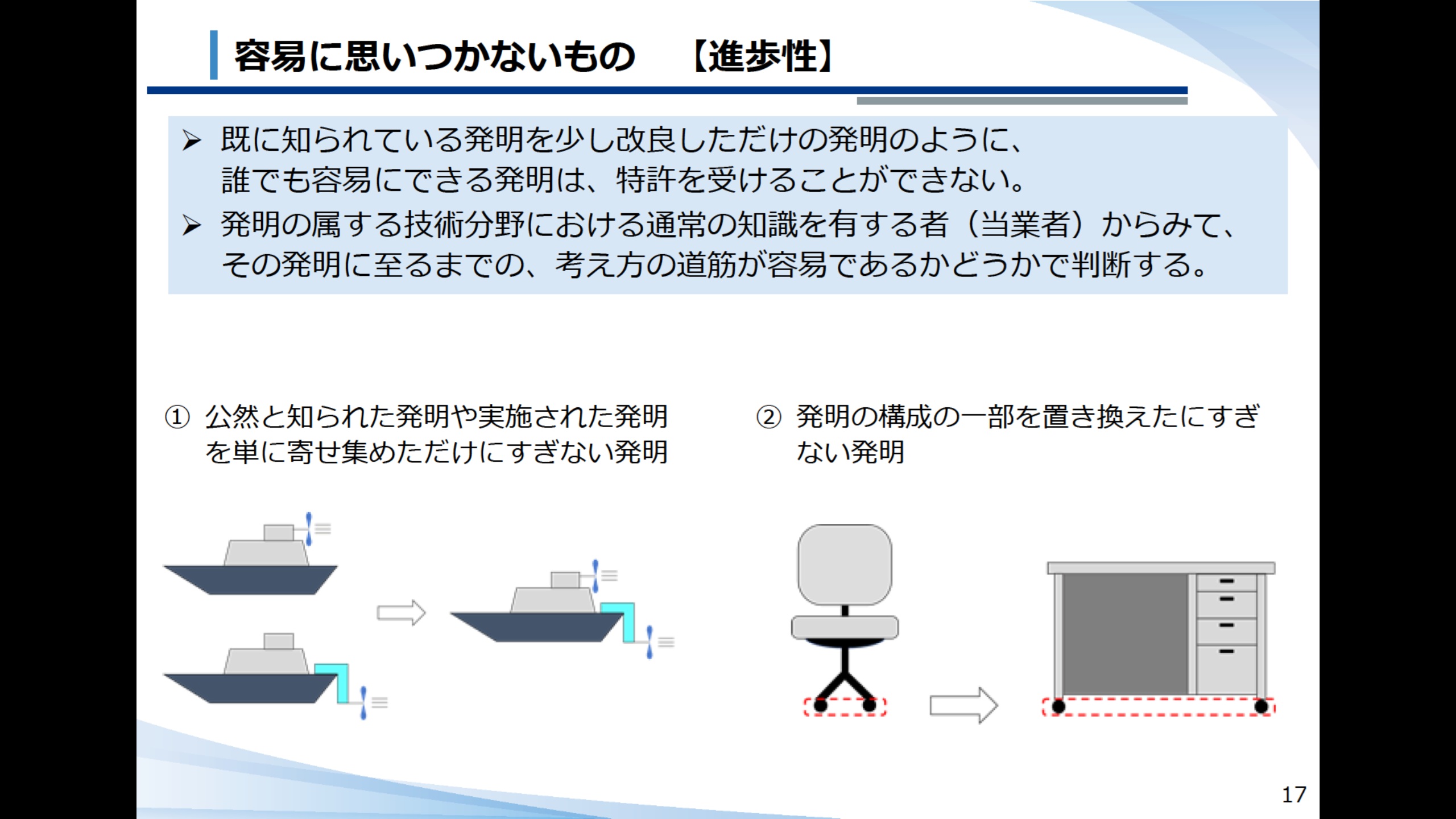 容易に思いつかないもの　【進歩性】

➢ 既に知られている発明を少し改良しただけの発明のように、誰でも容易にできる発明は、特許を受けることができない。

➢ 発明の属する技術分野における通常の知識を有する者（当業者）からみて、その発明に至るまでの、考え方の道筋が容易であるかどうかで判断する。

① 公然と知られた発明や実施された発明を単に寄せ集めただけにすぎない発明

② 発明の構成の一部を置き換えたにすぎない発明

17