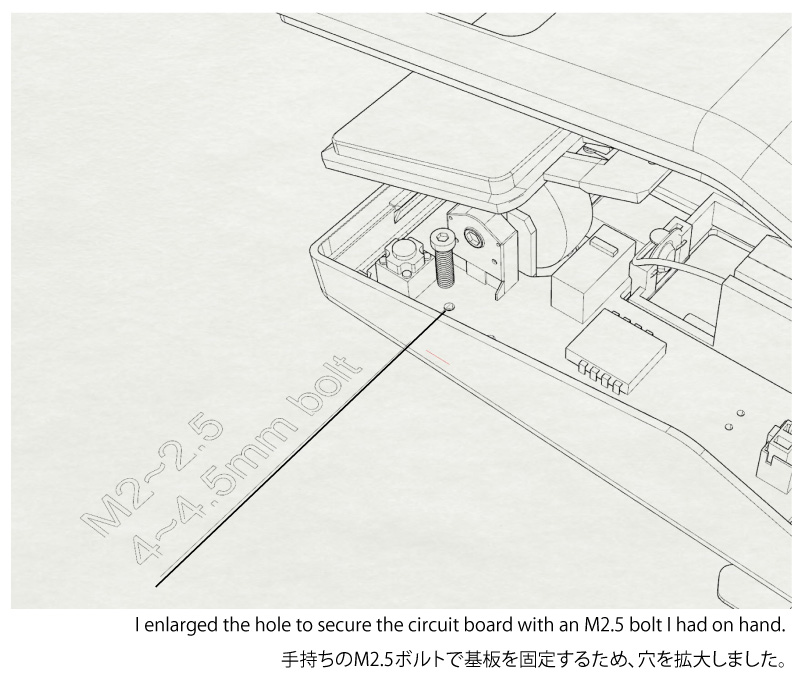 M2~2.5
4~4.5mm bolt

I enlarged the hole to secure the circuit board with an M2.5 bolt I had on hand.

手持ちのM2.5ボルトで基板を固定するため、穴を拡大しました。