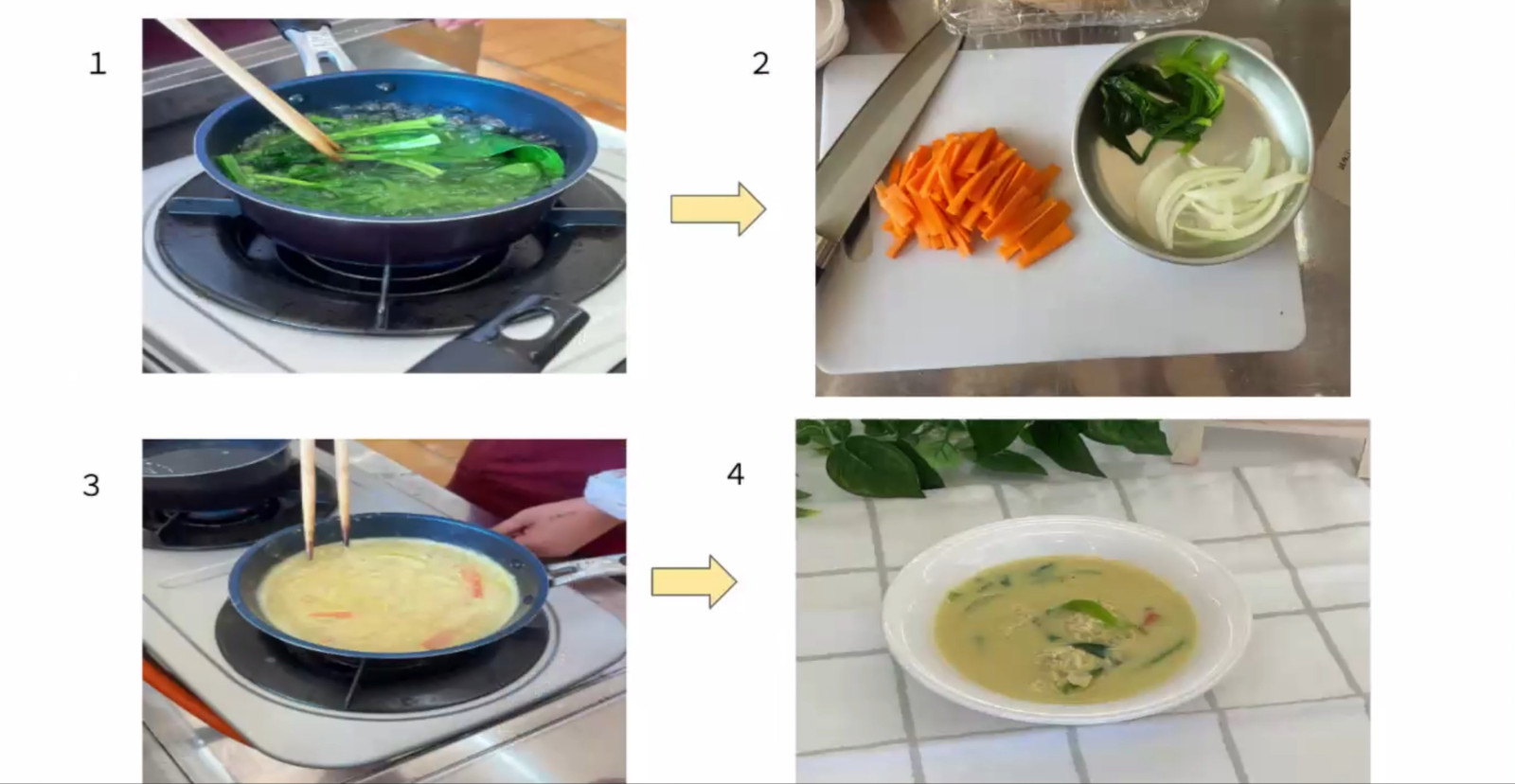 1

2

3

4